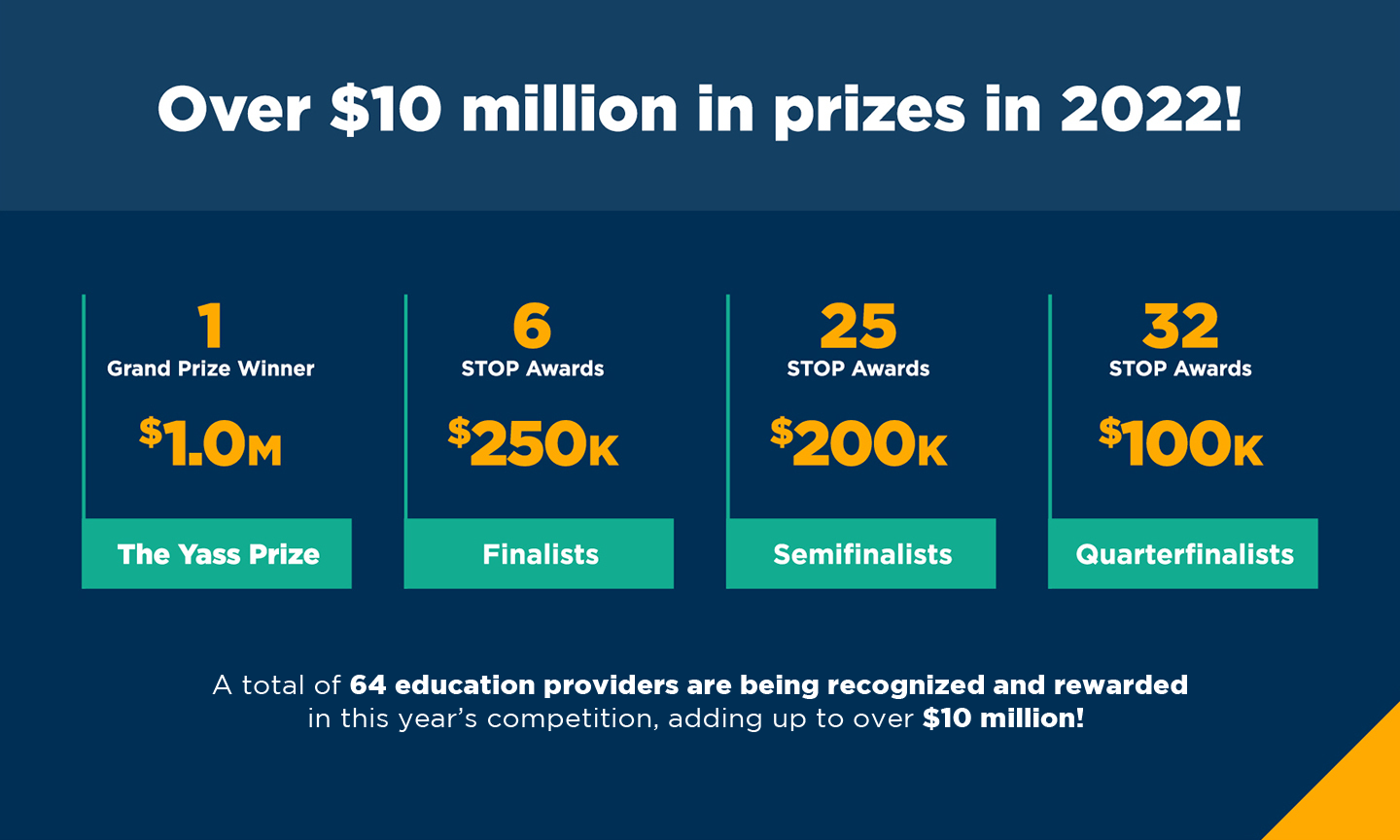 Over \$10 million in prizes in 2022!

1
Grand Prize Winner
\$1.0M
The Yass Prize

6
STOP Awards
\$250K
Finalists

25
STOP Awards
\$200K
Semifinalists

32
STOP Awards
\$100K
Quarterfinalists

A total of 64 education providers are being recognized and rewarded in this year's competition, adding up to over \$10 million!